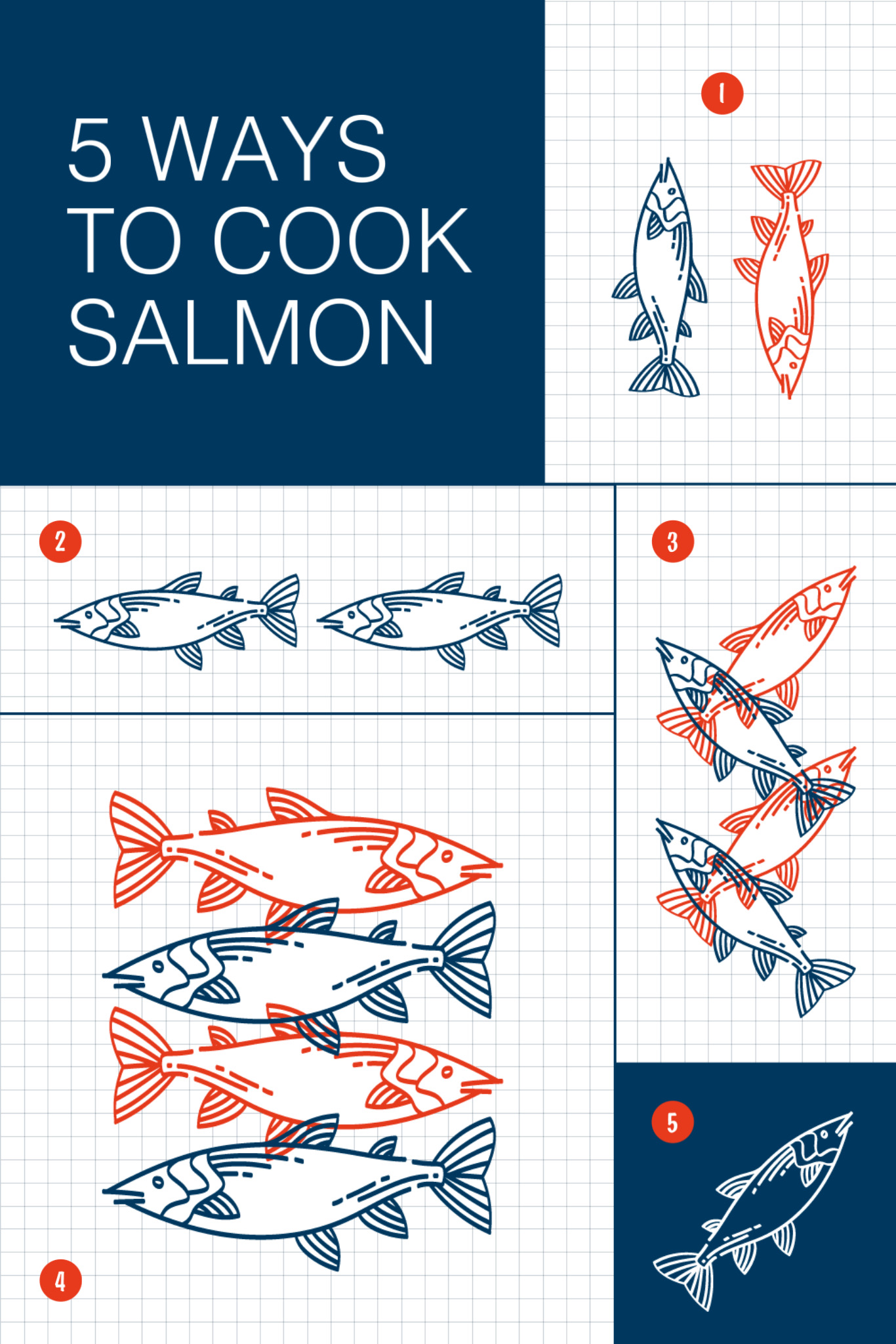 5 WAYS TO COOK SALMON

1

2

3

4

5